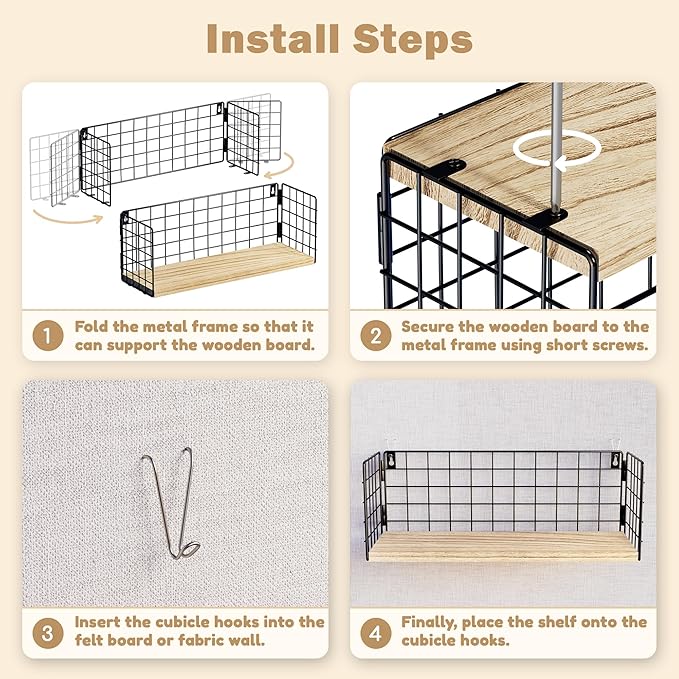 Install Steps

1 Fold the metal frame so that it can support the wooden board.

2 Secure the wooden board to the metal frame using short screws.

3 Insert the cubicle hooks into the felt board or fabric wall.

4 Finally, place the shelf onto the cubicle hooks.