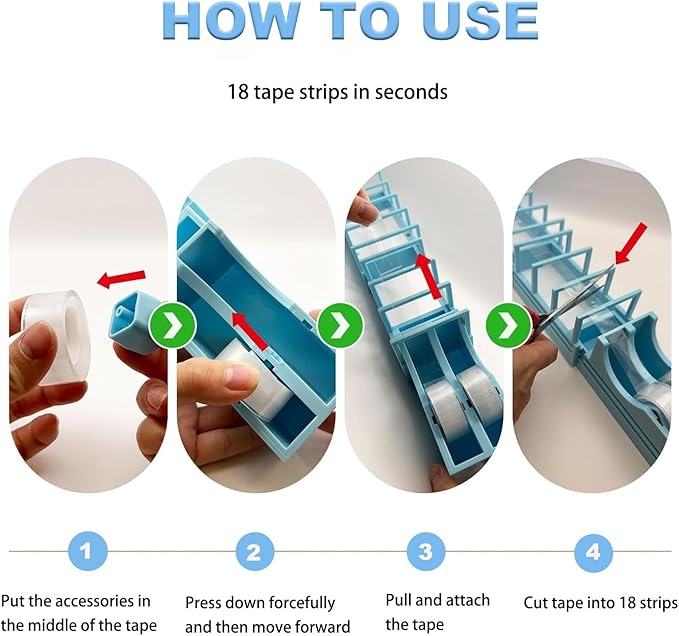 HOW TO USE

18 tape strips in seconds

1

Put the accessories in the middle of the tape

2

Press down forcefully and then move forward

3

Pull and attach the tape

4

Cut tape into 18 strips