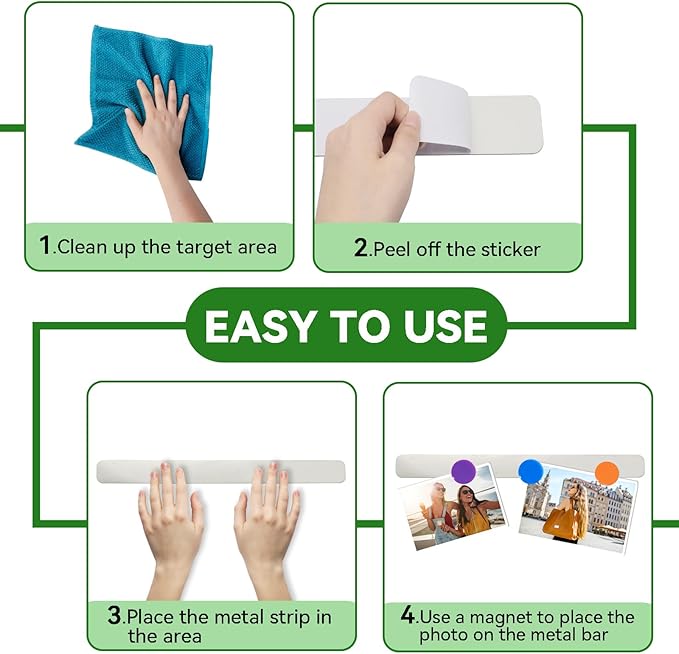 1.Clean up the target area

2.Peel off the sticker

EASY TO USE

3.Place the metal strip in the area

4.Use a magnet to place the photo on the metal bar