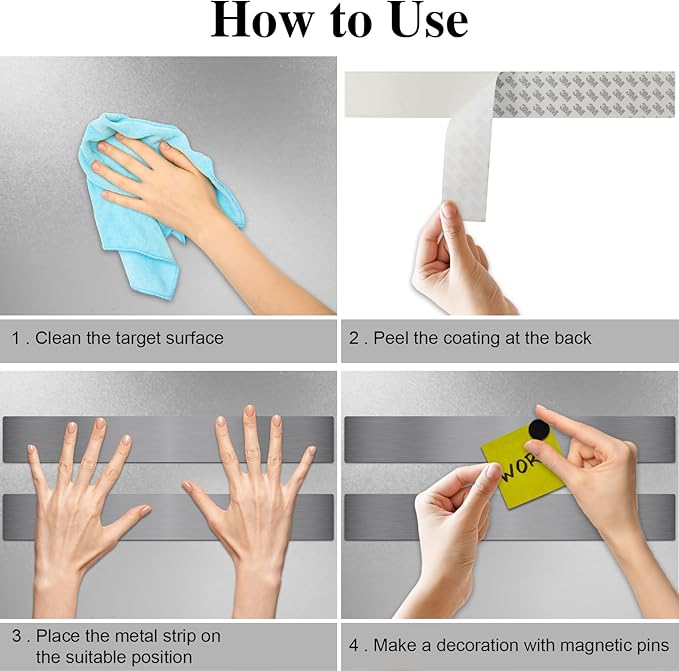 How to Use

1 . Clean the target surface

2 . Peel the coating at the back

3 . Place the metal strip on the suitable position

4 . Make a decoration with magnetic pins