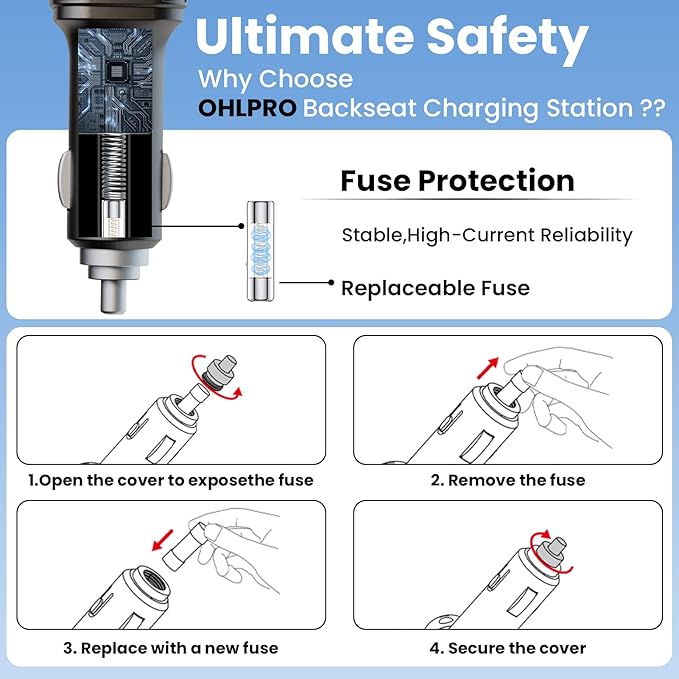 Ultimate Safety

Why Choose

OHLPRO Backseat Charging Station ??

Fuse Protection

Stable,High-Current Reliability

Replaceable Fuse

1.Open the cover to exposethe fuse

2. Remove the fuse

3. Replace with a new fuse

4. Secure the cover