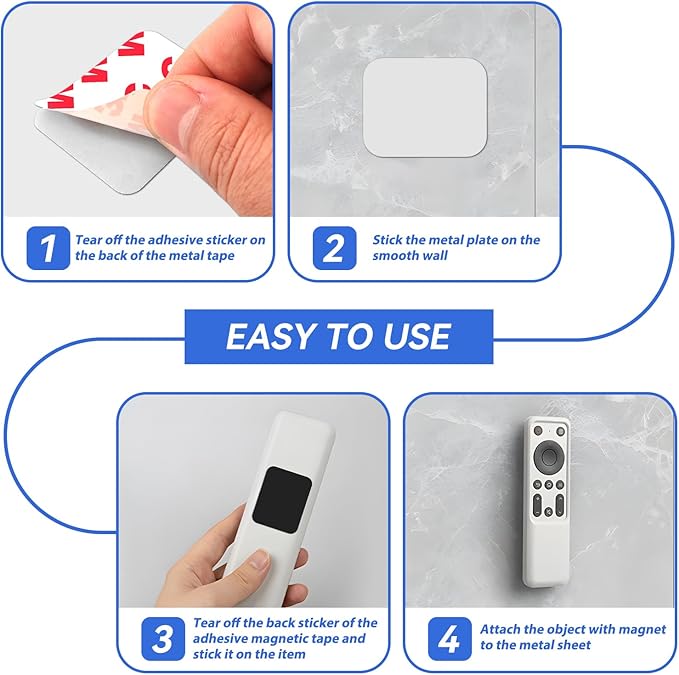 1 Tear off the adhesive sticker on the back of the metal tape

2 Stick the metal plate on the smooth wall

EASY TO USE

3 Tear off the back sticker of the adhesive magnetic tape and stick it on the item

4 Attach the object with magnet to the metal sheet