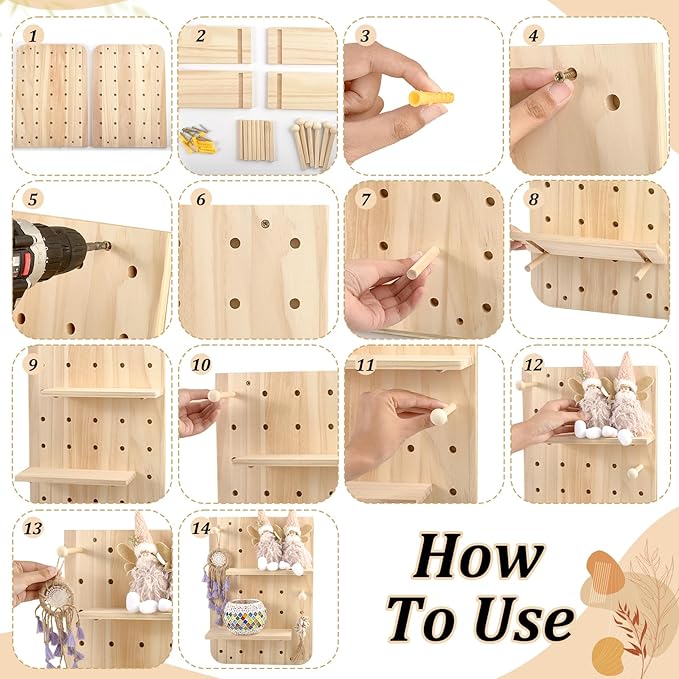 1
2
3
4
5
6
7
8
9
10
11
12
13
14

How To Use