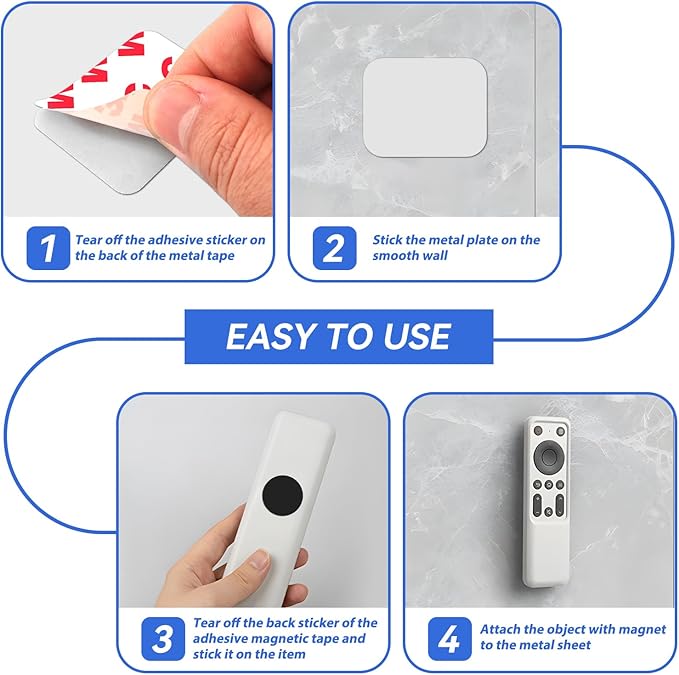 1 Tear off the adhesive sticker on the back of the metal tape

2 Stick the metal plate on the smooth wall

EASY TO USE

3 Tear off the back sticker of the adhesive magnetic tape and stick it on the item

4 Attach the object with magnet to the metal sheet