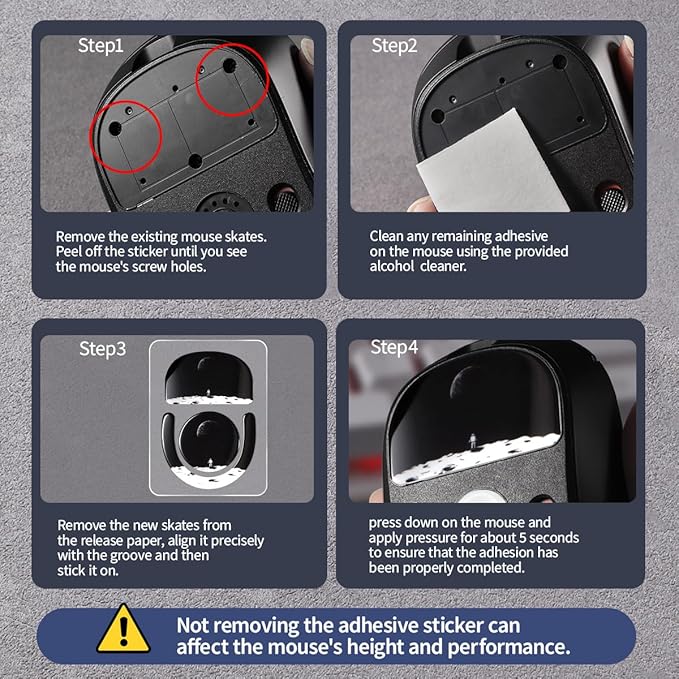 Step1

Remove the existing mouse skates. Peel off the sticker until you see the mouse's screw holes.

Step2

Clean any remaining adhesive on the mouse using the provided alcohol  cleaner.

Step3

Remove the new skates from the release paper, align it precisely with the groove and then stick it on.

Step4

press down on the mouse and apply pressure for about 5 seconds to ensure that the adhesion has been properly completed.

Not removing the adhesive sticker can affect the mouse's height and performance.