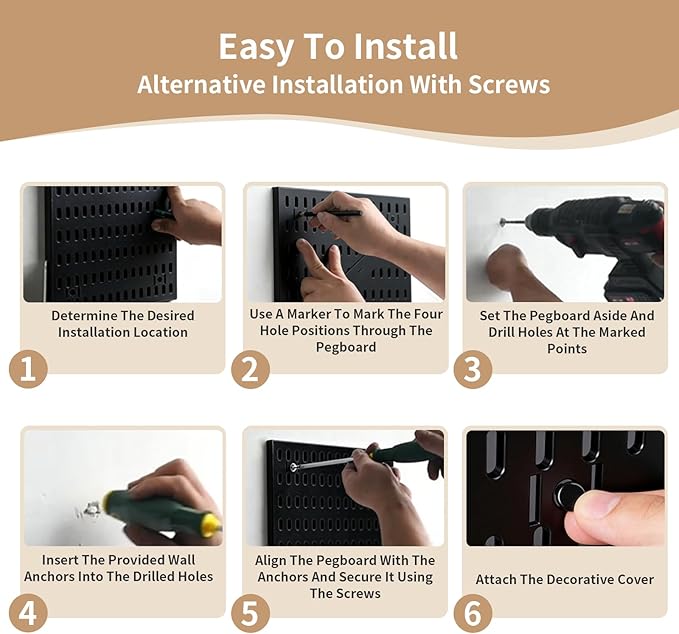 Easy To Install

Alternative Installation With Screws

Determine The Desired Installation Location

1

Use A Marker To Mark The Four Hole Positions Through The Pegboard

2

Set The Pegboard Aside And Drill Holes At The Marked Points

3

Insert The Provided Wall Anchors Into The Drilled Holes

4

Align The Pegboard With The Anchors And Secure It Using The Screws

5

Attach The Decorative Cover

6