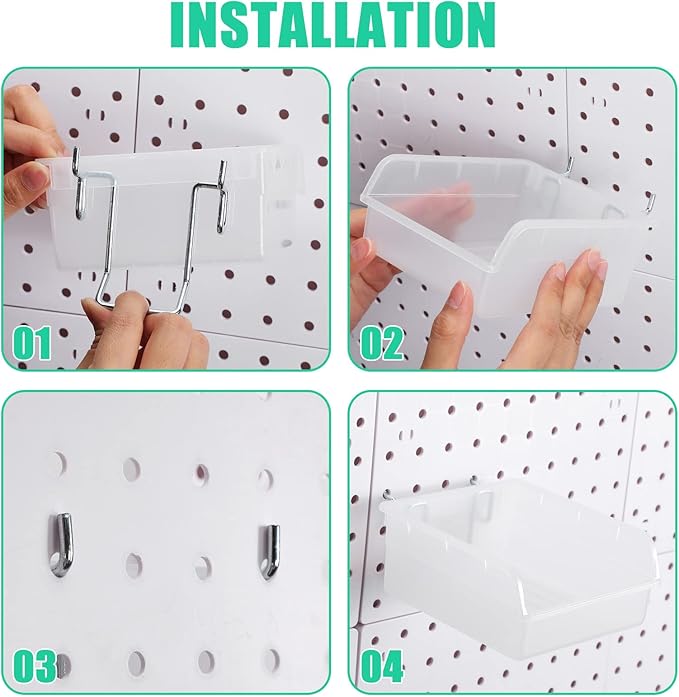 INSTALLATION

01

02

03

04