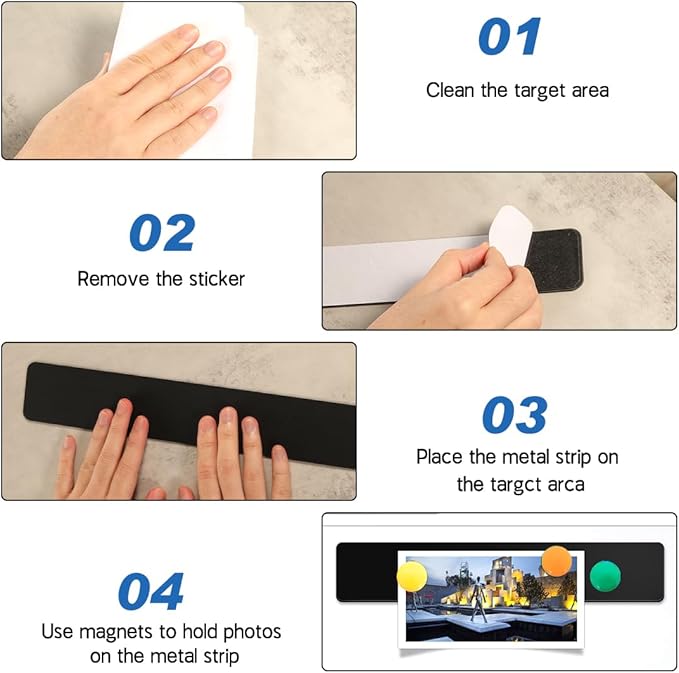 01

Clean the target area

02

Remove the sticker

03

Place the metal strip on the targct arca

04

Use magnets to hold photos on the metal strip